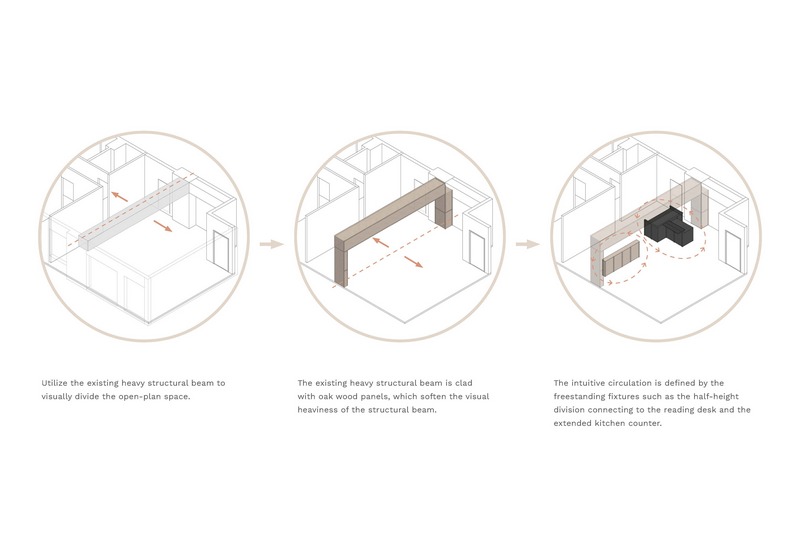 Utilize the existing heavy structural beam to visually divide the open-plan space.

The existing heavy structural beam is clad with oak wood panels, which soften the visual heaviness of the structural beam.

The intuitive circulation is defined by the freestanding fixtures such as the half-height division connecting to the reading desk and the extended kitchen counter.